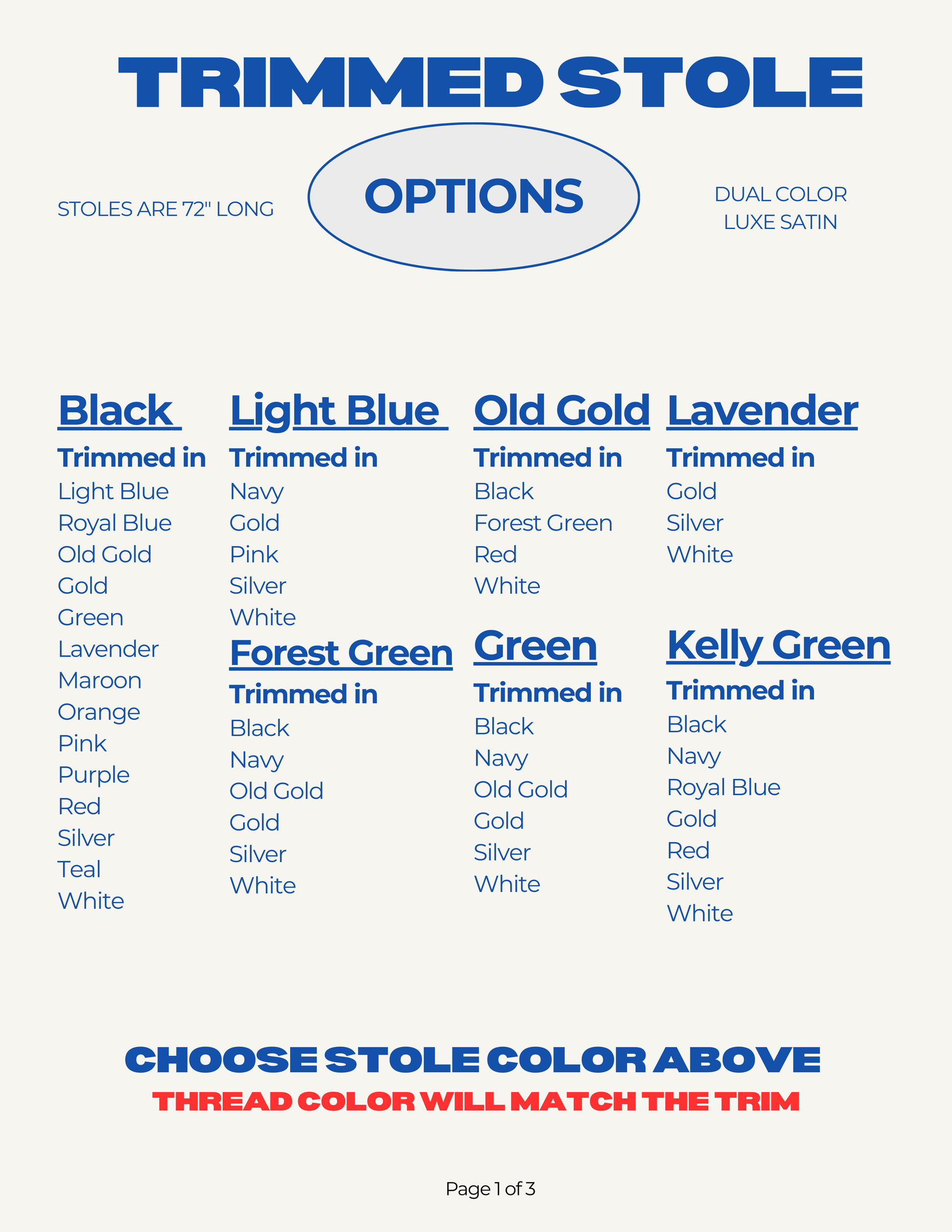 TRIMMED STOLE

STOLES ARE 72" LONG

OPTIONS

DUAL COLOR
LUXE SATIN

Black
Trimmed in
Light Blue
Royal Blue
Old Gold
Gold
Green
Lavender
Maroon
Orange
Pink
Purple
Red
Silver
Teal
White

Light Blue
Trimmed in
Navy
Gold
Pink
Silver
White

Forest Green
Trimmed in
Black
Navy
Old Gold
Gold
Silver
White

Old Gold
Trimmed in
Black
Forest Green
Red
White

Green
Trimmed in
Black
Navy
Old Gold
Gold
Silver
White

Lavender
Trimmed in
Gold
Silver
White

Kelly Green
Trimmed in
Black
Navy
Royal Blue
Gold
Red
Silver
White

CHOOSE STOLE COLOR ABOVE
THREAD COLOR WILL MATCH THE TRIM

Page 1 of 3